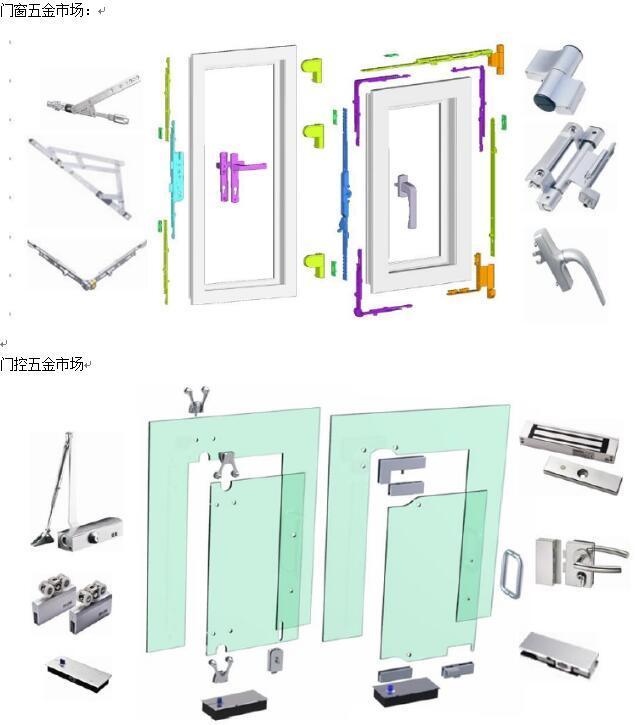 门窗五金市场：

门控五金市场